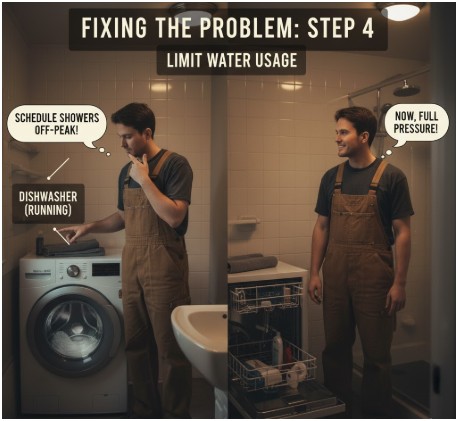 FIXING THE PROBLEM: STEP 4

LIMIT WATER USAGE

SCHEDULE SHOWERS OFF-PEAK!

DISHWASHER (RUNNING)

NOW, FULL PRESSURE!