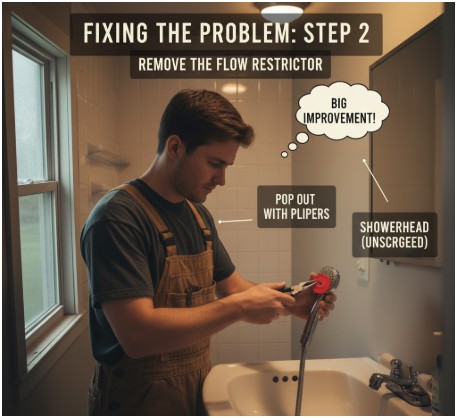 FIXING THE PROBLEM: STEP 2

REMOVE THE FLOW RESTRICTOR

BIG IMPROVEMENT!

POP OUT WITH PLIPERS

SHOWERHEAD (UNSCRGEED)