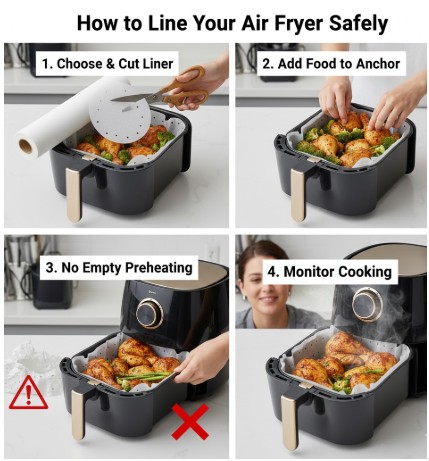 How to Line Your Air Fryer Safely

1. Choose & Cut Liner

2. Add Food to Anchor

3. No Empty Preheating

4. Monitor Cooking